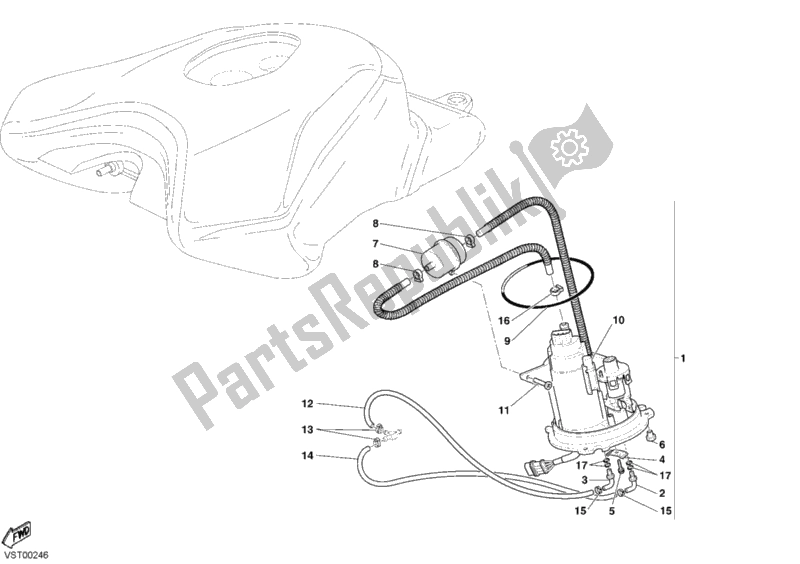 PartsRepublik

8
7
8
16
9
10
1
11
12
13
14
6
4
17
17
3
2
15
5
15

FWD

VST00246